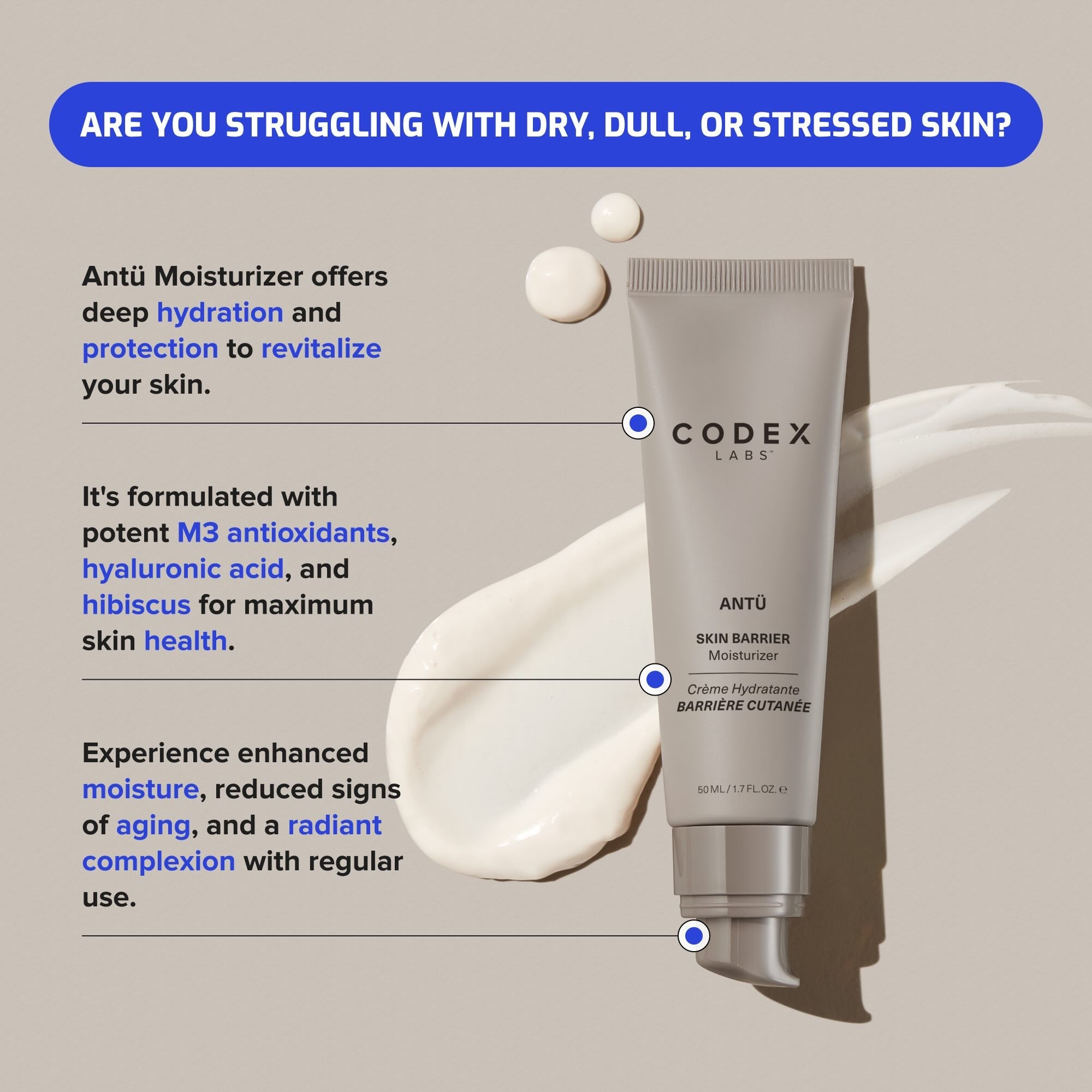 ARE YOU STRUGGLING WITH DRY, DULL, OR STRESSED SKIN?

Antü Moisturizer offers deep hydration and protection to revitalize your skin.

It's formulated with potent M3 antioxidants, hyaluronic acid, and hibiscus for maximum skin health.

Experience enhanced moisture, reduced signs of aging, and a radiant complexion with regular use.

CODEX LABS™

ANTÜ

SKIN BARRIER
Moisturizer

Crème Hydratante
BARRIÈRE CUTANÉE

50 ML / 1.7 FL.OZ. ℮