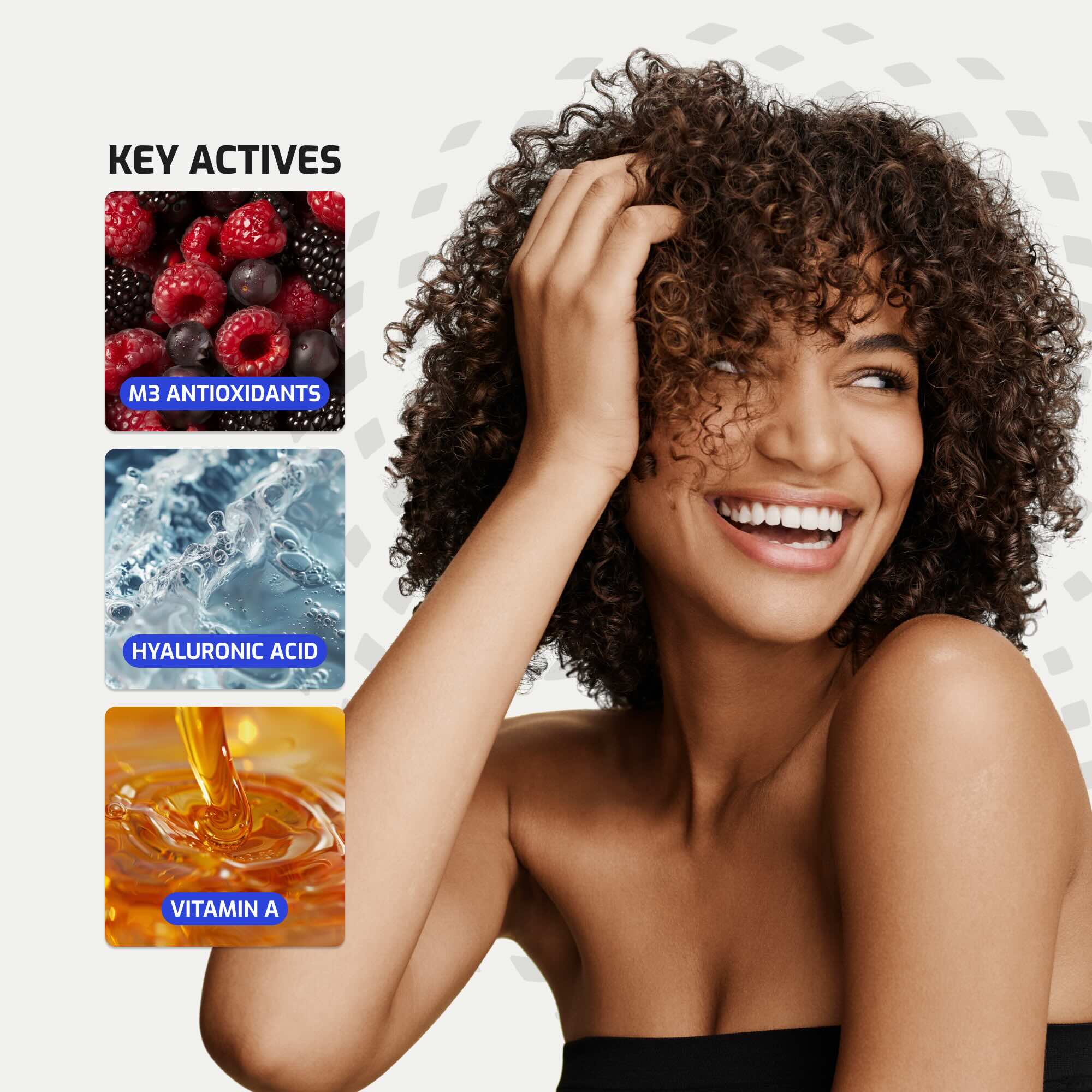 KEY ACTIVES

M3 ANTIOXIDANTS

HYALURONIC ACID

VITAMIN A